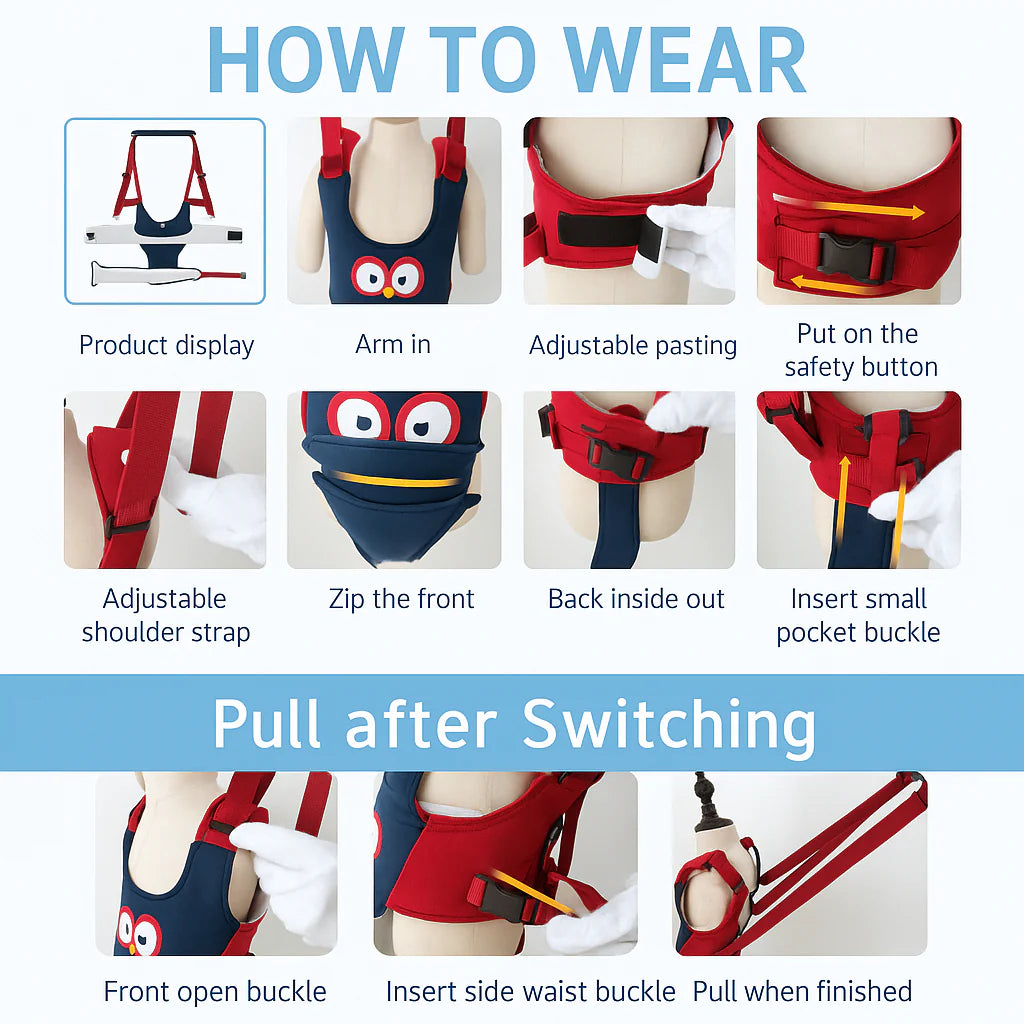 HOW TO WEAR

Product display

Arm in

Adjustable pasting

Put on the safety button

Adjustable shoulder strap

Zip the front

Back inside out

Insert small pocket buckle

Pull after Switching

Front open buckle

Insert side waist buckle

Pull when finished