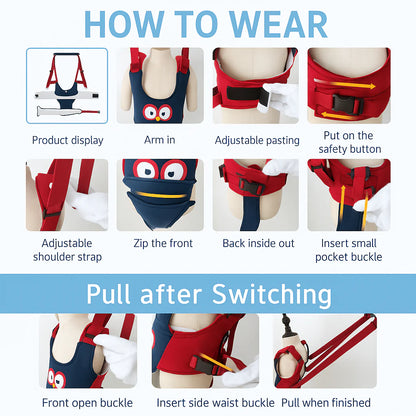 HOW TO WEAR

Product display

Arm in

Adjustable pasting

Put on the safety button

Adjustable shoulder strap

Zip the front

Back inside out

Insert small pocket buckle

Pull after Switching

Front open buckle

Insert side waist buckle

Pull when finished